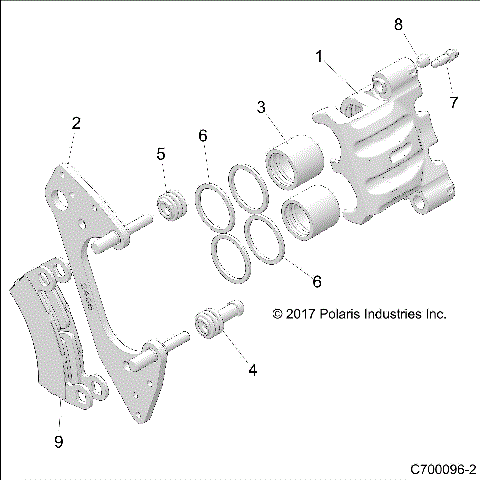 8
1
7
3
2
6
5
6
© 2017 Polaris Industries Inc.
4
9
C700096-2