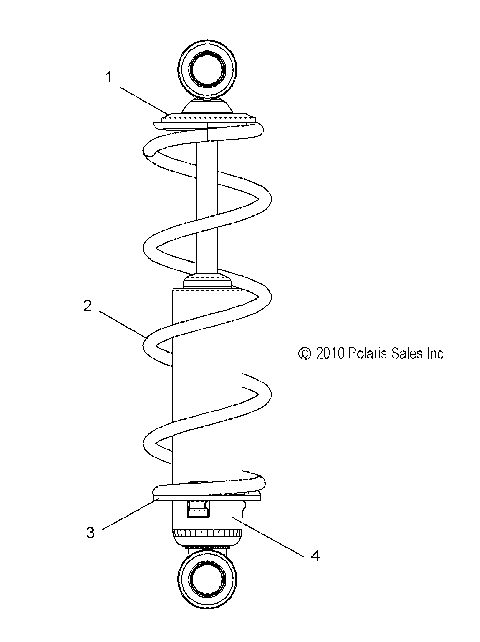 1

2

© 2010 Polaris Sales Inc

3

4