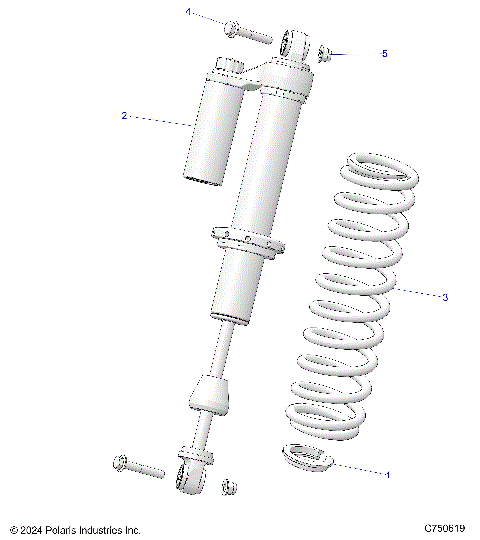 4
5
2
3
1
© 2024 Polaris Industries Inc.
C750619