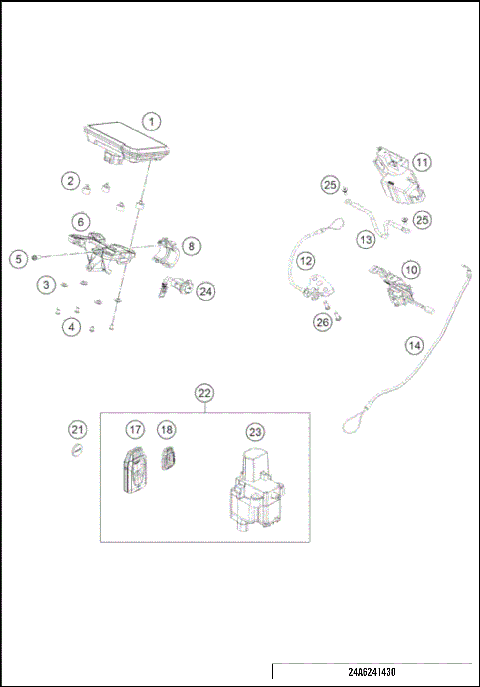 1
2
6
8
5
3
24
4
11
25
25
13
12
10
26
14
22
21
17
18
23
24A6241430