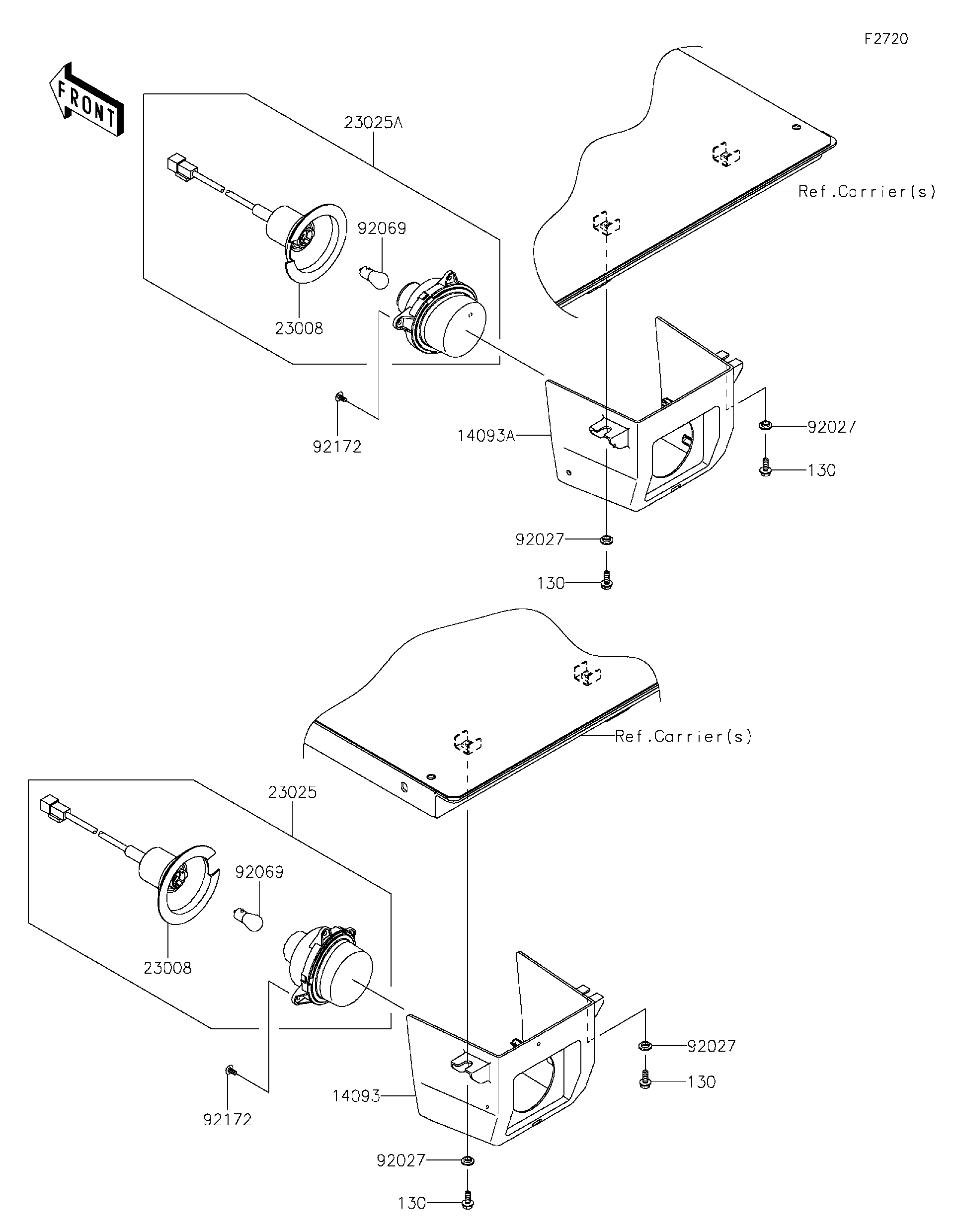 F2720

FRONT

23025A

Ref.Carrier(s)

92069

23008

92172

14093A

92027

130

92027

130

Ref.Carrier(s)

23025

92069

23008

92172

14093

92027

130

92027

130