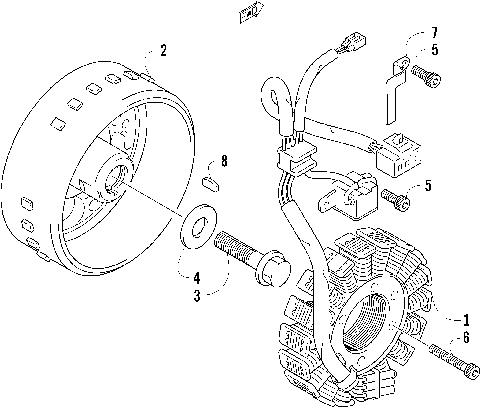 2
7
5
8
5
4
3
1
6