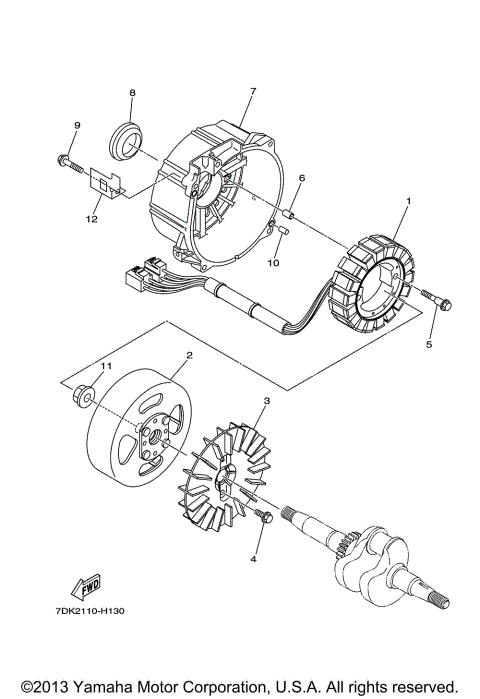 8
7
9
6
1
12
10
5
2
11
3
4
FWD
7DK2110-H130
©2013 Yamaha Motor Corporation, U.S.A. All rights reserved.