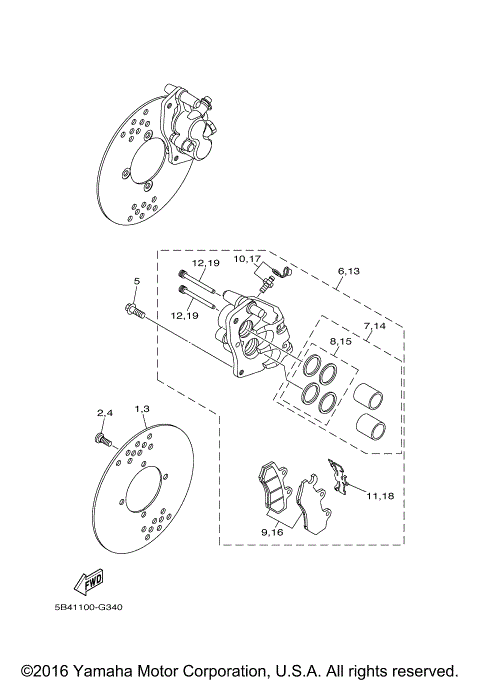 12,19
10,17
6,13
5
12,19
7,14
8,15
2,4
1,3
11,18
9,16
FWD
5B41100-G340
©2016 Yamaha Motor Corporation, U.S.A. All rights reserved.