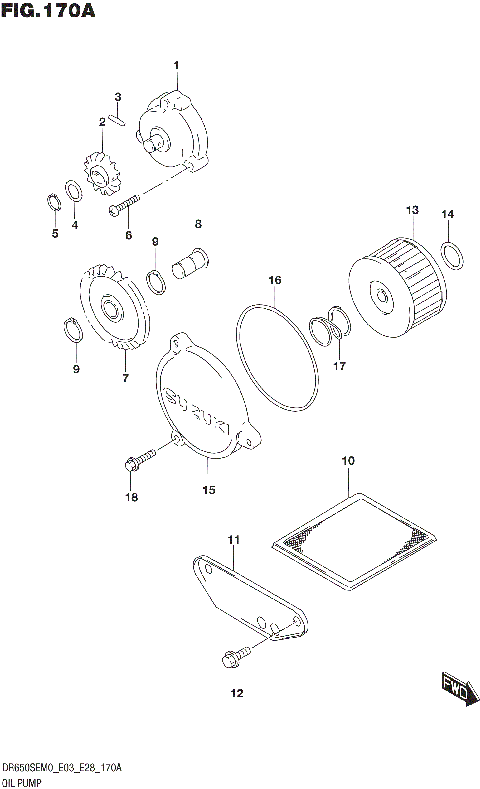 FIG.170A

1
3
2
5
4
6
8
9
13
14
16
9
7
17
SUZUKI
18
15
10
11
12
FWD

DR650SEM0_E03_E28_170A
OIL PUMP