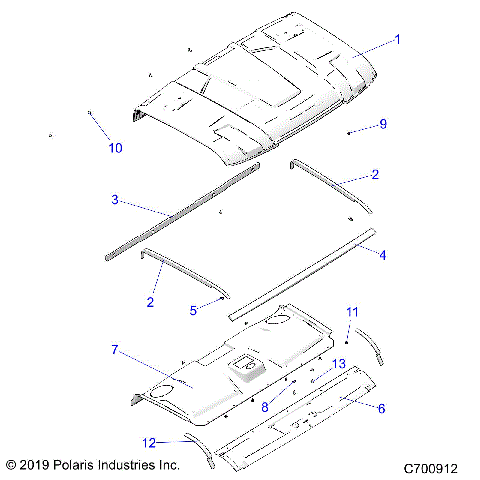 1
9
10
2
3
4
2
5
11
7
13
8
6
12
© 2019 Polaris Industries Inc.
C700912