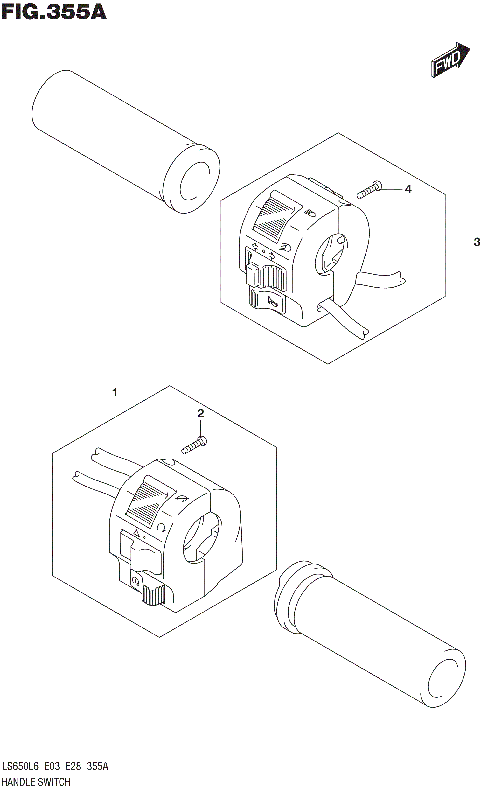 FIG.355A

FWD

4

3

1

2

LS650L6 E03 E28 355A
HANDLE SWITCH