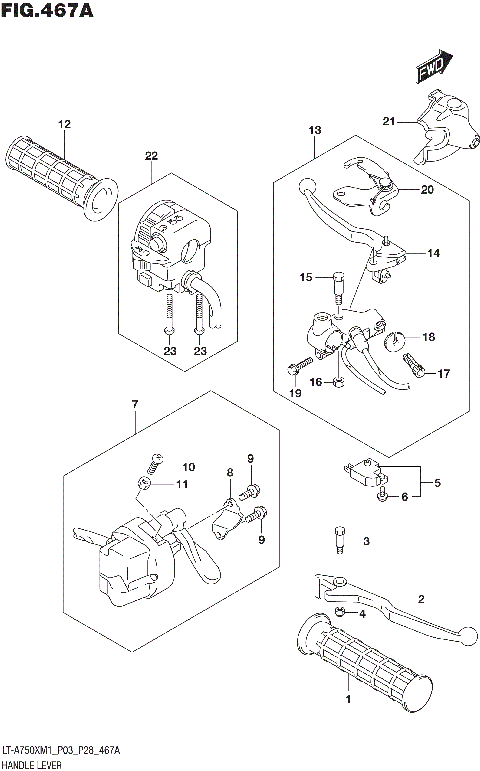 FIG.467A

FWD

12
22
13
21
20
14
15
18
17
16
19
23
23
7
10
11
8
9
9
5
6
3
2
4
1

LT-A750XM1_P03_P28_467A
HANDLE LEVER