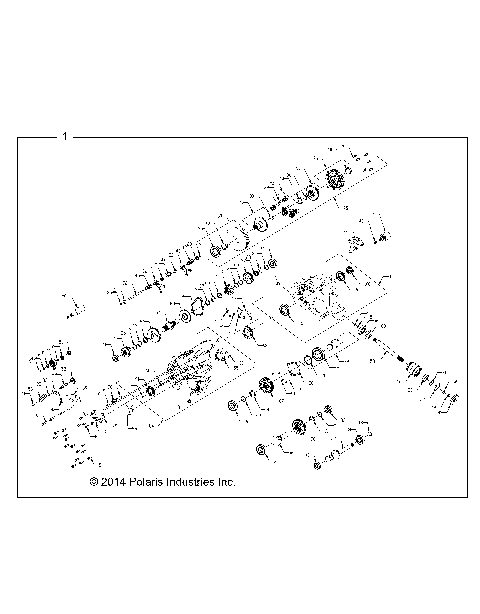 1

© 2014 Polaris Industries Inc.