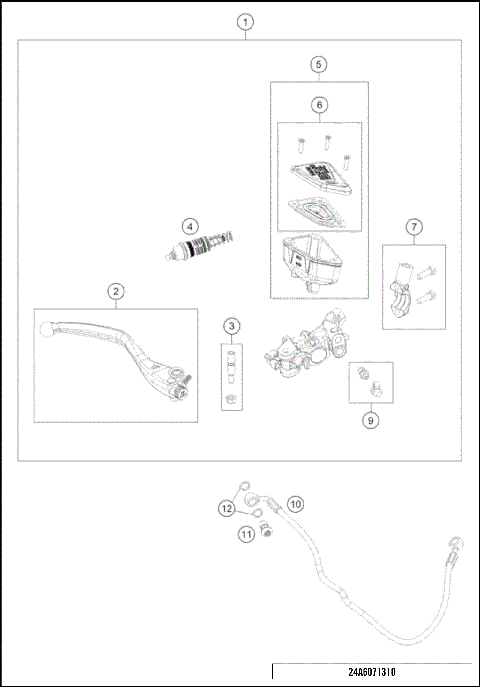 1
5
6
4
7
2
3
9
12
10
11
24A6071310