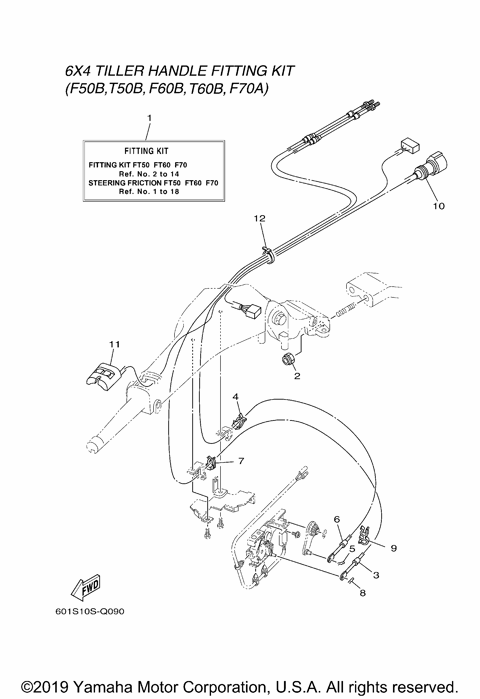 6X4 TILLER HANDLE FITTING KIT
(F50B,T50B, F60B,T60B, F70A)

1

FITTING KIT
FITTING KIT FT50 FT60 F70
Ref. No. 2 to 14
STEERING FRICTION FT50 FT60 F70
Ref. No. 1 to 18

10

12

11

2

4

7

6

5

9

3

8

FWD

601S10S-Q090

©2019 Yamaha Motor Corporation, U.S.A. All rights reserved.