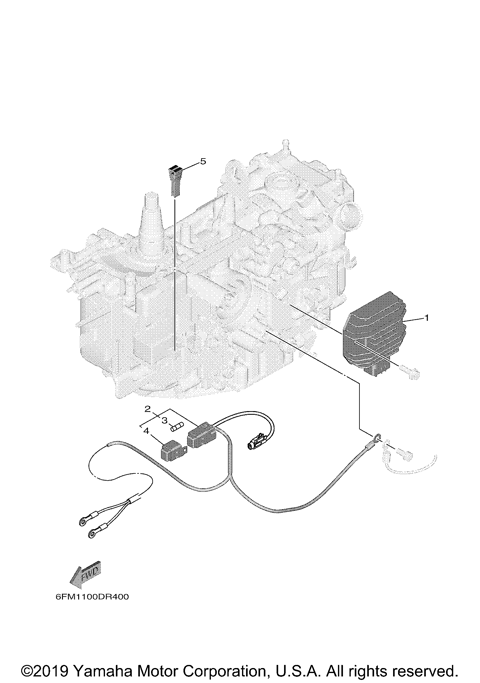 5
1
2
3
4
FWD
6FM1100DR400
©2019 Yamaha Motor Corporation, U.S.A. All rights reserved.