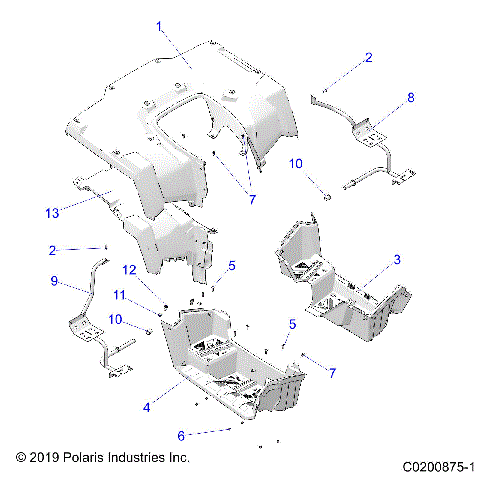 1
2
8
10
7
13
2
3
12
5
9
11
10
5
7
4
6
© 2019 Polaris Industries Inc.
C0200875-1