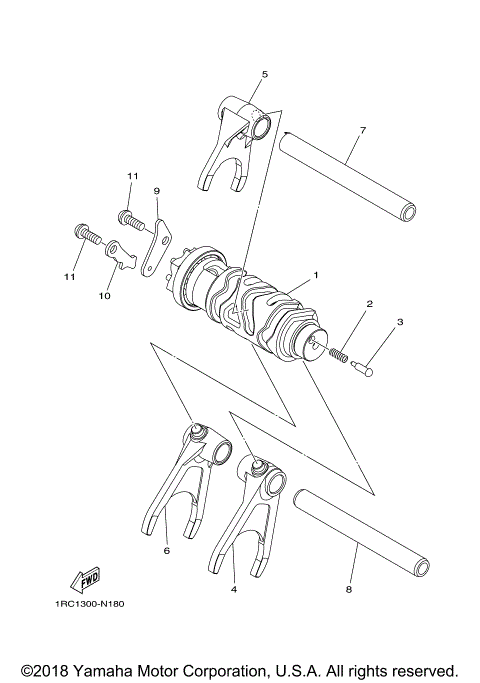 5

7

11

9

11

10

1

2

3

6

4

8

FWD

1RC1300-N180

©2018 Yamaha Motor Corporation, U.S.A. All rights reserved.