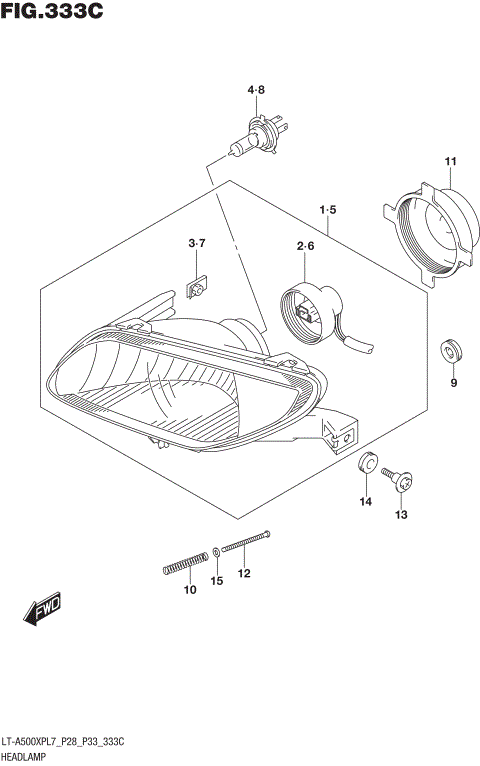 FIG.333C

4·8

11

1·5

3·7

2·6

9

14

13

10

15

12

FWD

LT-A500XPL7_P28_P33_333C
HEADLAMP