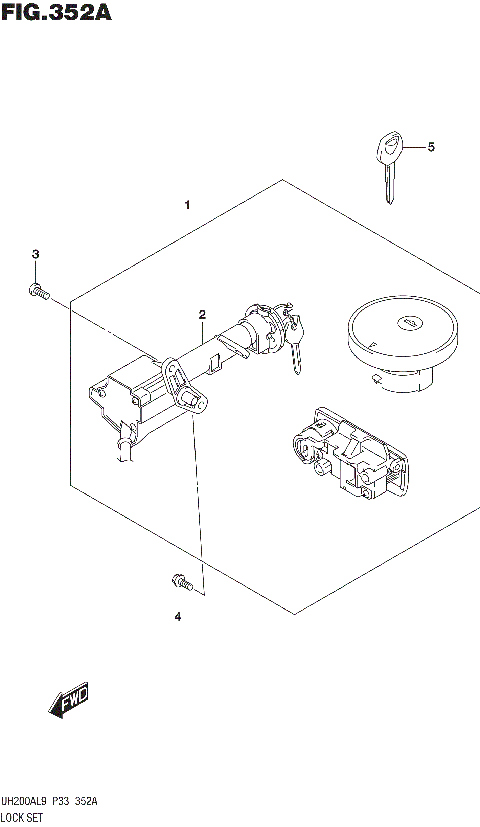 FIG.352A

5

1

3

2

4

FWD

UH200AL9 P33 352A
LOCK SET