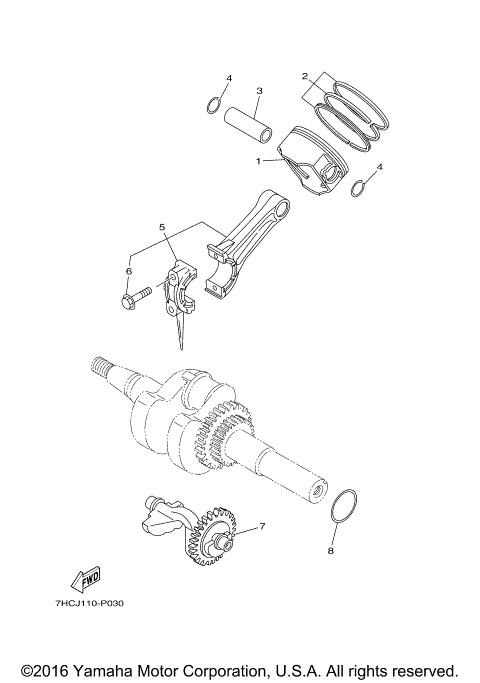 4
3
2
1
4
5
6
7
8
FWD
7HCJ110-P030
©2016 Yamaha Motor Corporation, U.S.A. All rights reserved.