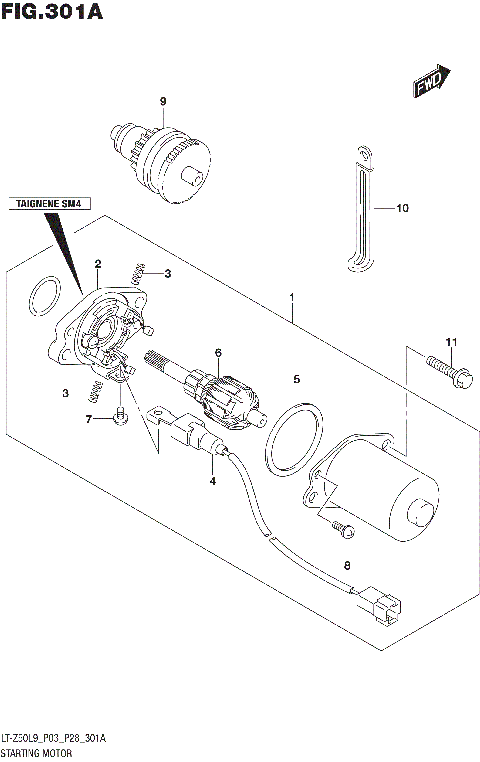 FIG.301A

FWD

9

TAIGNENE SM4

10

2

3

1

11

6

5

3

7

4

8

LT-Z50L9_P03_P28_301A
STARTING MOTOR