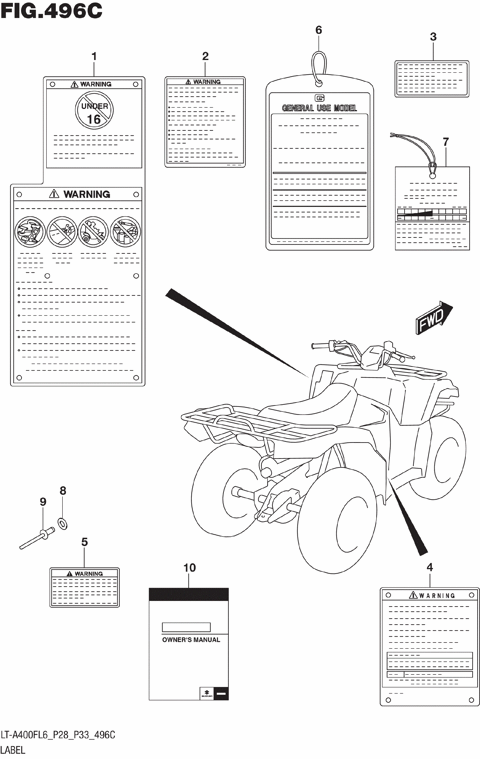 FIG.496C

1

WARNING

UNDER 16

WARNING

2

WARNING

6

GENERAL USE MODEL

3

7

FWD

9

8

5

WARNING

10

OWNER'S MANUAL

4

WARNING

LT-A400FL6_P28_P33_496C
LABEL