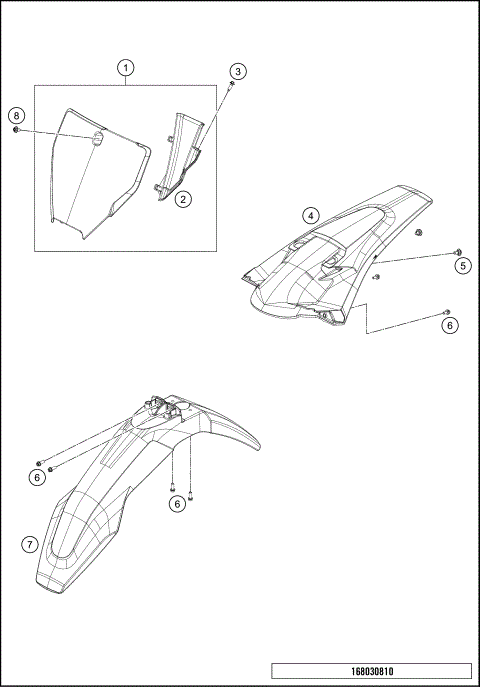 1
3
8
2
4
5
6
6
6
7
168030810