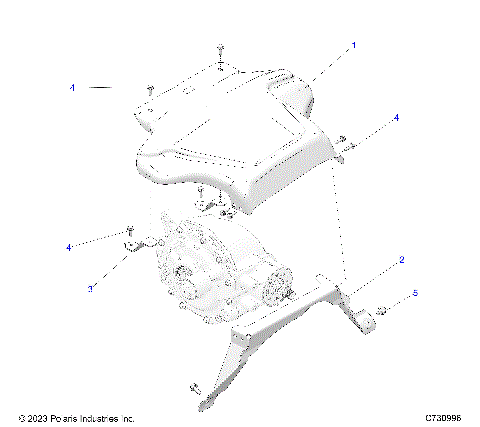 1
4
4
4
3
2
5
© 2023 Polaris Industries Inc.
C730996