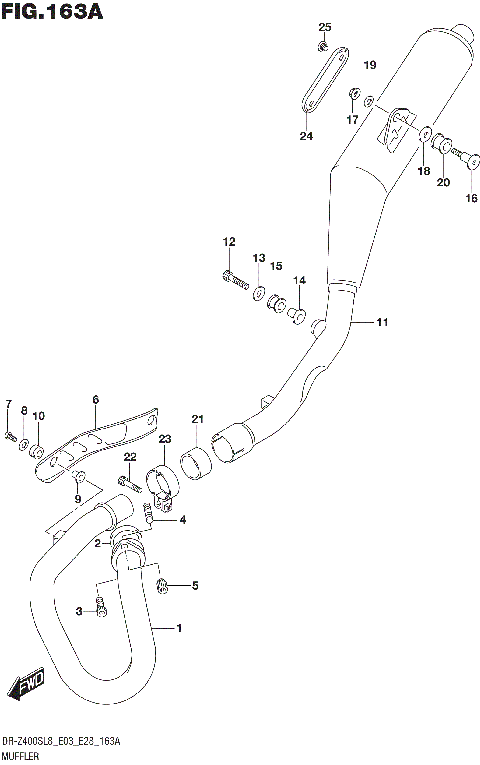 FIG.163A

25
19
17
24
18
20
16
12
13
15
14
11
7
8
10
6
21
23
22
9
4
2
5
3
1
FWD

DR-Z400SL8_E03_E28_163A
MUFFLER