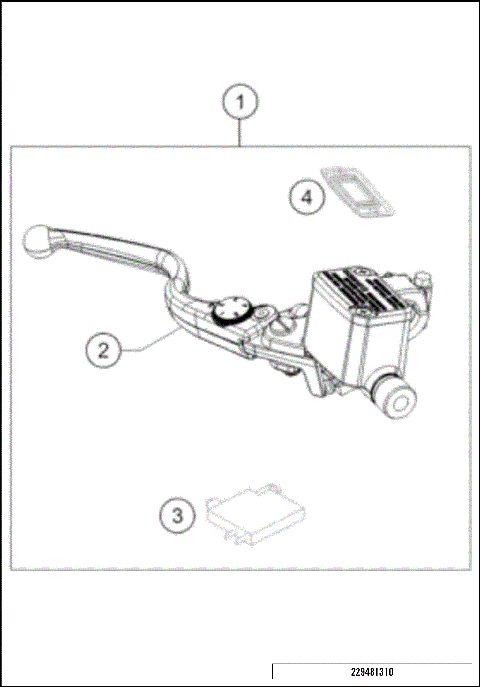 1

4

2

3

229481310