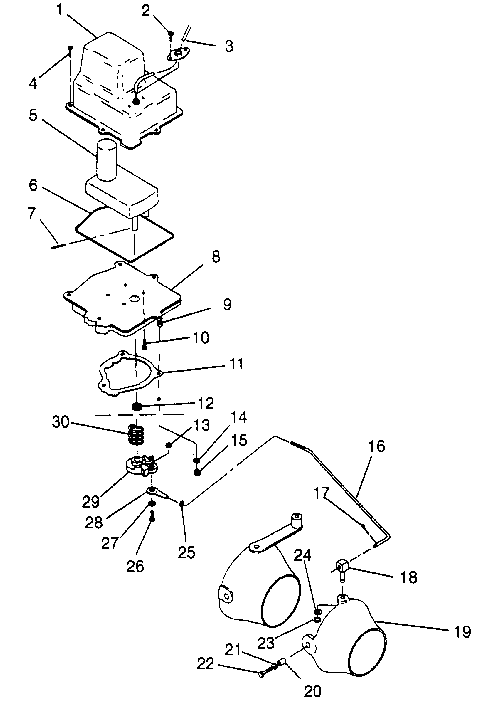 1
2
3
4
5
6
7
8
9
10
11
12
30
13
14
15
16
17
29
28
27
26
25
24
18
23
19
21
22
20