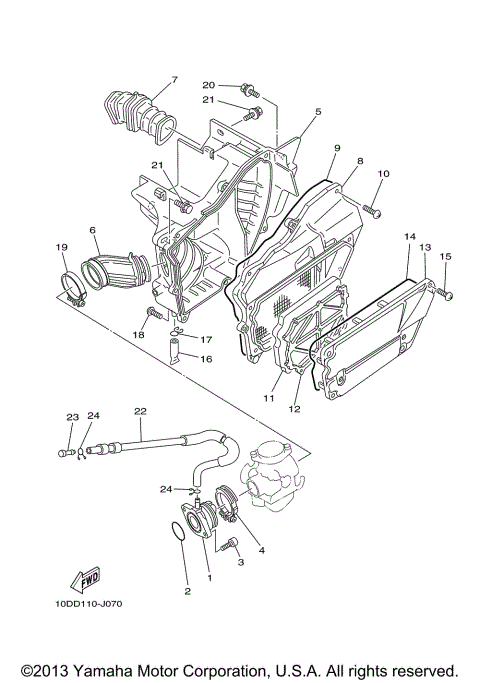 7
20
21
5
9
8
10
21
6
19
14
13
15
18
17
16
11
12
23
24
22
24
4
3
1
2
FWD
10DD110-J070

©2013 Yamaha Motor Corporation, U.S.A. All rights reserved.