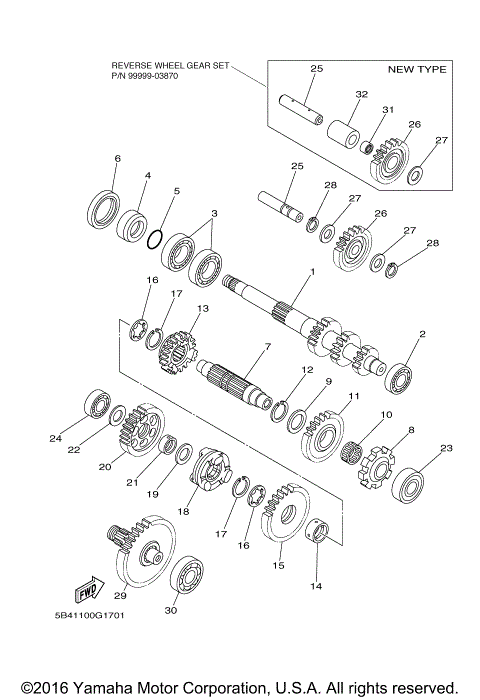 REVERSE WHEEL GEAR SET
P/N 99999-03870

NEW TYPE

25
32
31
26
27

6
4
5
3
25
28
27
26
27
28

16
17
13
1
2
7
12
9
11
10
8
23

24
22
20
21
19
18
17
16
15
14

29
30

FWD

5B41100G1701

©2016 Yamaha Motor Corporation, U.S.A. All rights reserved.