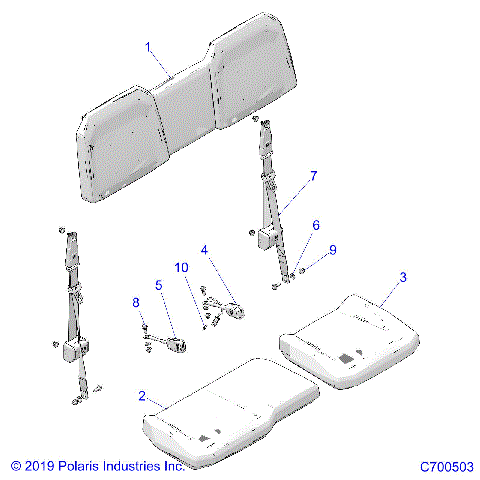 1
7
6
9
4
10
5
8
3
2
© 2019 Polaris Industries Inc.
C700503