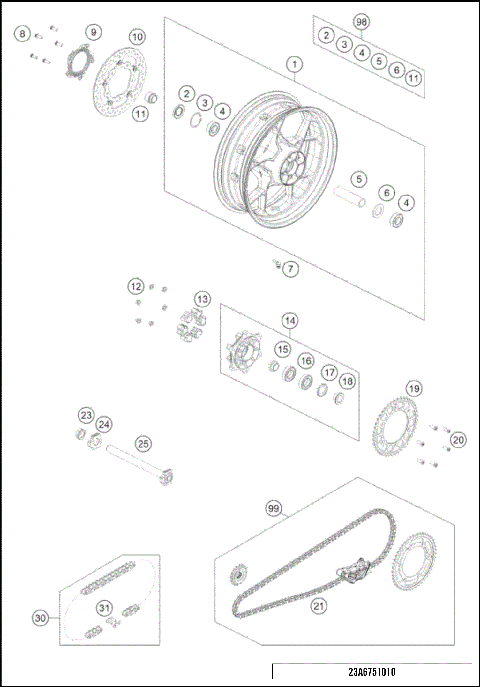 8
9
10
11
98
2
3
4
5
6
11
1
2
3
4
5
6
4
7
12
13
14
15
16
17
18
19
20
23
24
25
99
21
30
31
23A6751D10