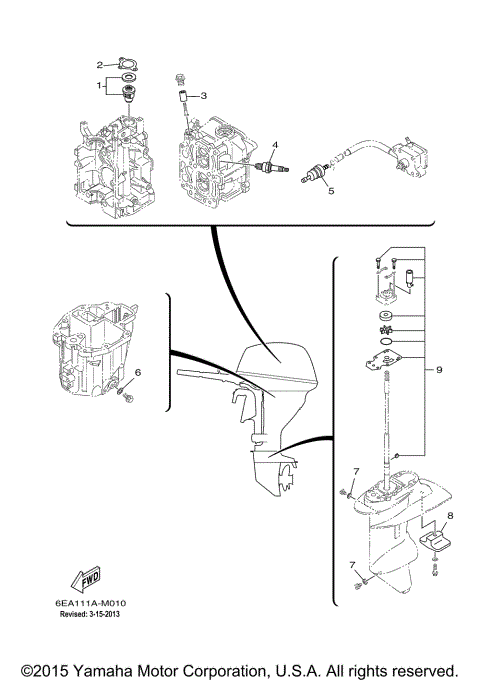 2
1
3
4
5
6
9
7
8
7
FWD
6EA111A-M010
Revised: 3-15-2013

©2015 Yamaha Motor Corporation, U.S.A. All rights reserved.