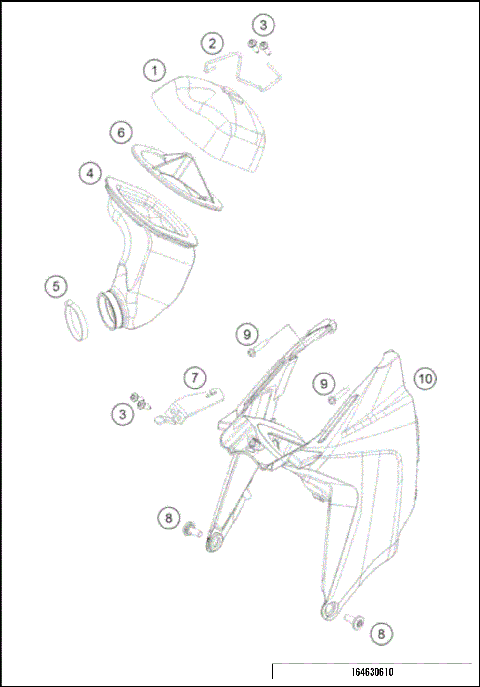 3
2
1
6
4
5
9
7
9
10
3
8
8
164630610