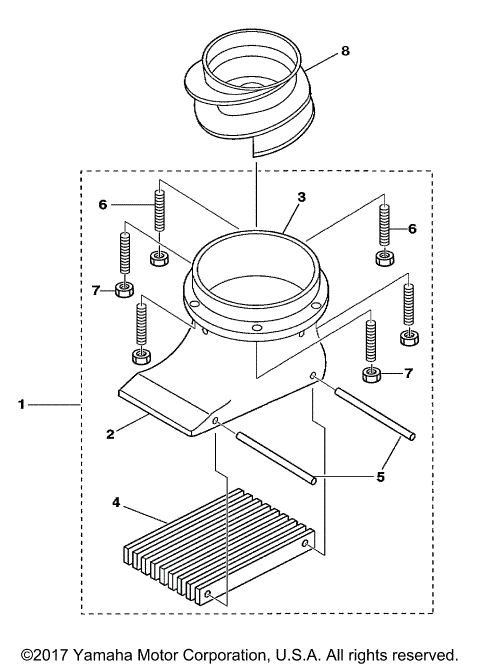 8
6
3
6
7
7
1
2
5
4
©2017 Yamaha Motor Corporation, U.S.A. All rights reserved.