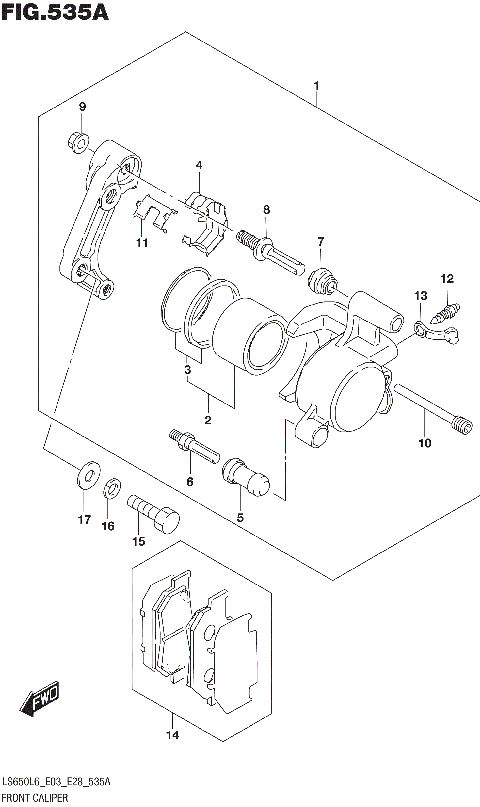 FIG.535A

1
9
4
8
11
7
12
13
3
2
10
6
5
17
16
15
FWD
14

LS650L6_E03_E28_535A
FRONT CALIPER