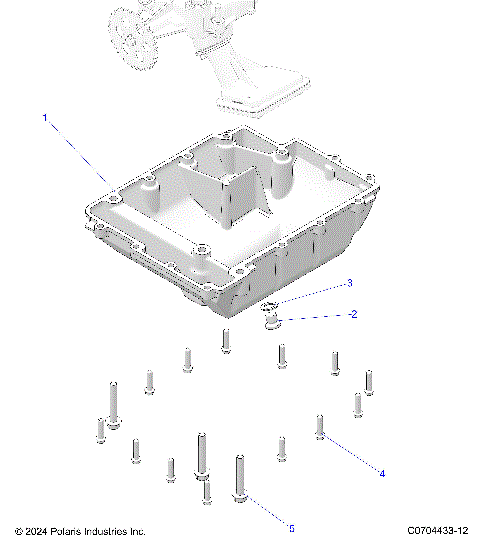 1

3

2

4

5

© 2024 Polaris Industries Inc.

C0704433-12