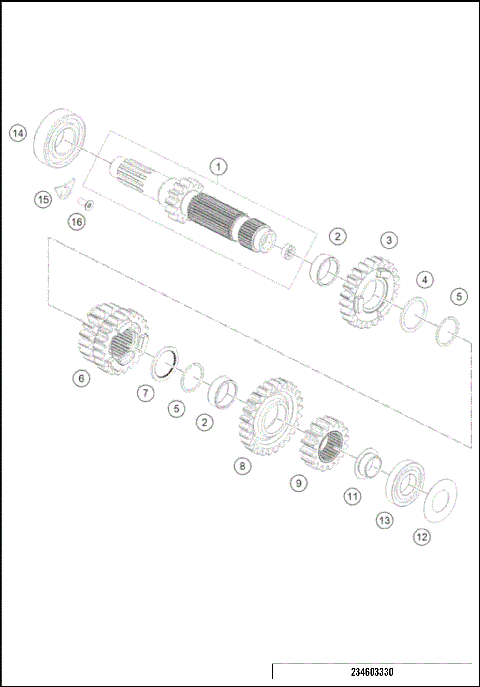 14

1

15

16

2

3

4

5

6

7

5

2

8

9

11

13

12

234603330