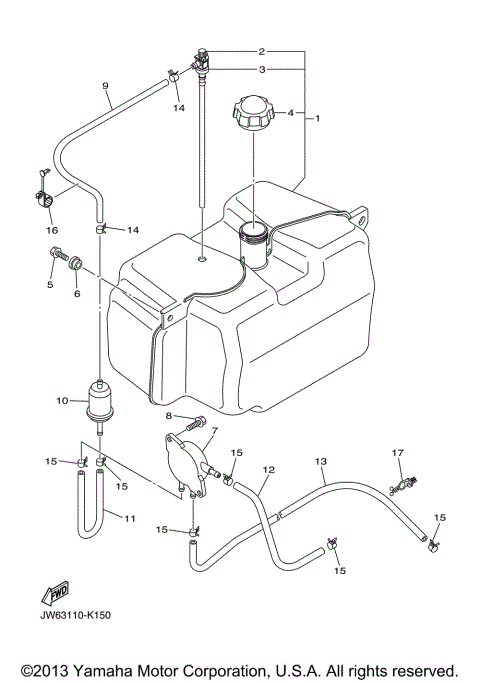 2
3
9
14
4
1
16
14
5
6
10
8
7
15
15
15
12
13
17
11
15
15
15
FWD
JW63110-K150

©2013 Yamaha Motor Corporation, U.S.A. All rights reserved.