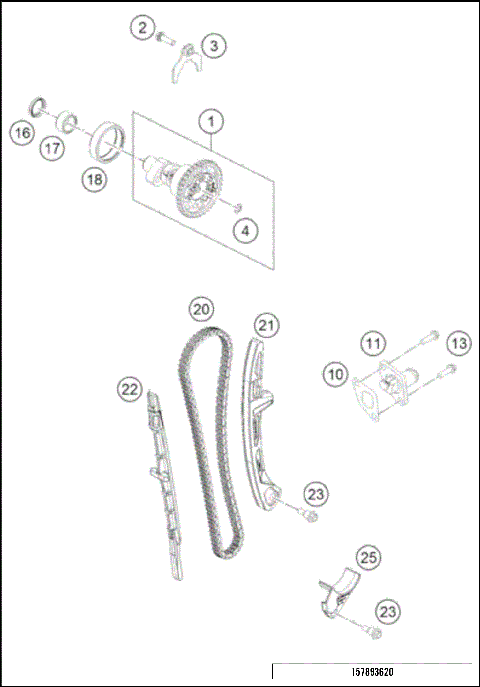 2
3
1
16
17
18
4
20
21
11
13
10
22
23
25
23
157893620