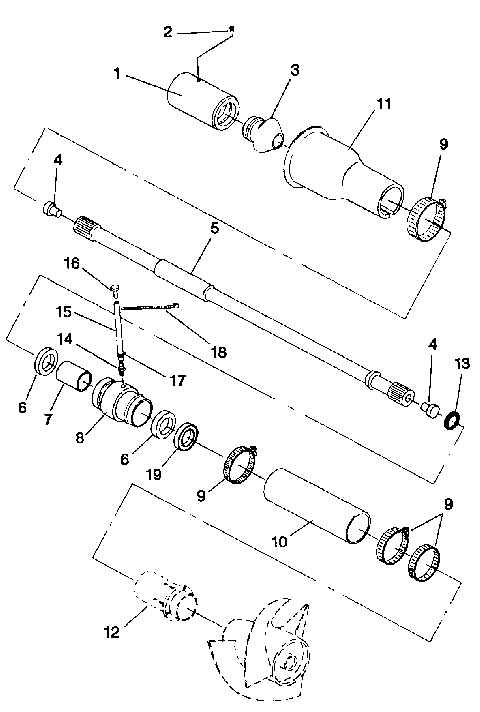 2
1
3
11
9
4
5
16
15
18
14
17
4
13
6
7
8
6
19
9
10
9
12