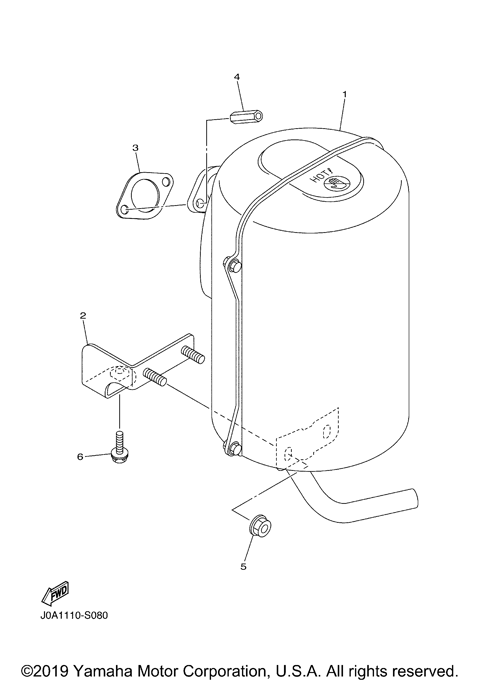 4

1

3

HOT!

2

6

5

FWD

J0A1110-S080

©2019 Yamaha Motor Corporation, U.S.A. All rights reserved.