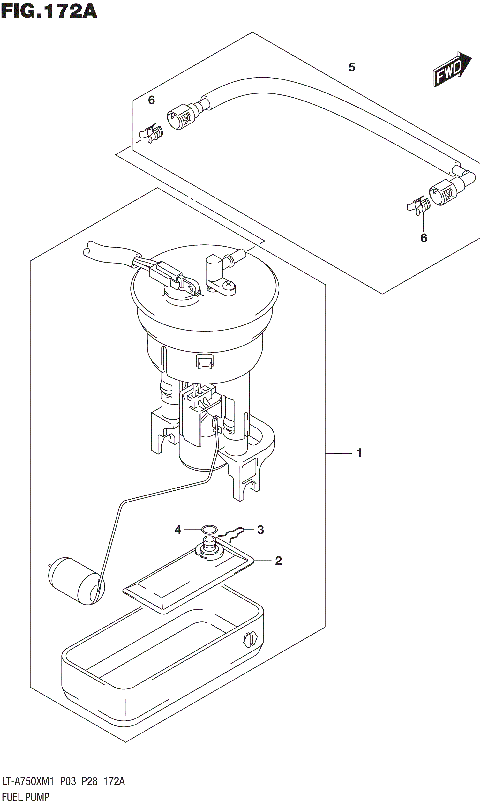 FIG.172A

5
FWD
6
6
1
4
3
2

LT-A750XM1 P03 P28 172A
FUEL PUMP