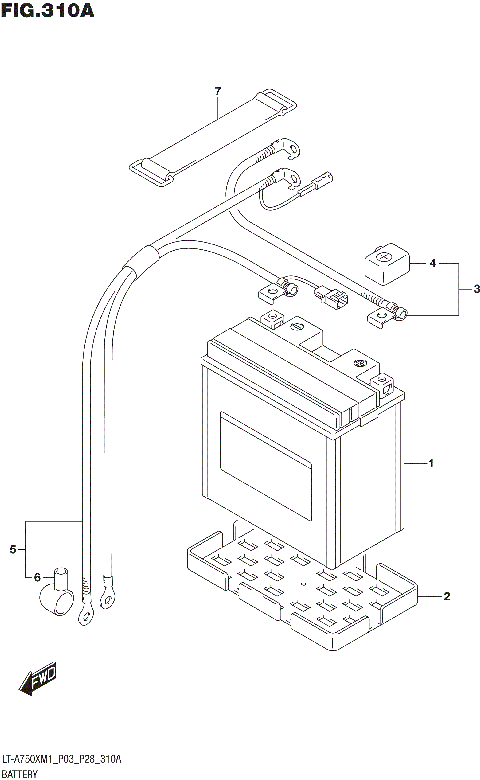 FIG.310A

7

4

3

1

5

6

2

FWD

LT-A750XM1_P03_P28_310A
BATTERY