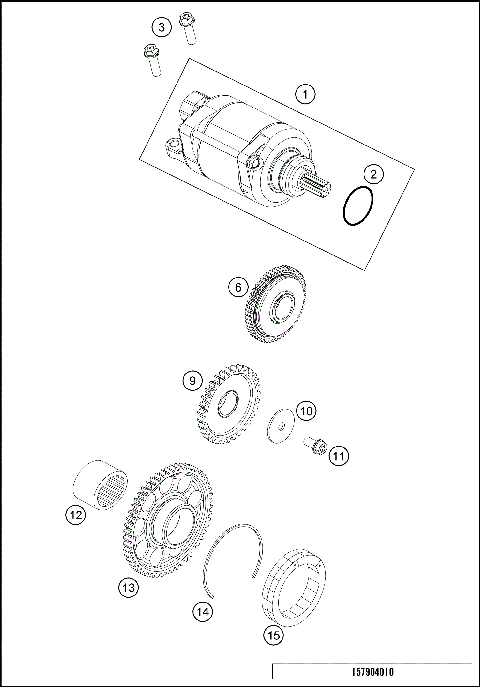 3
1
2
6
9
10
11
12
13
14
15
157904010