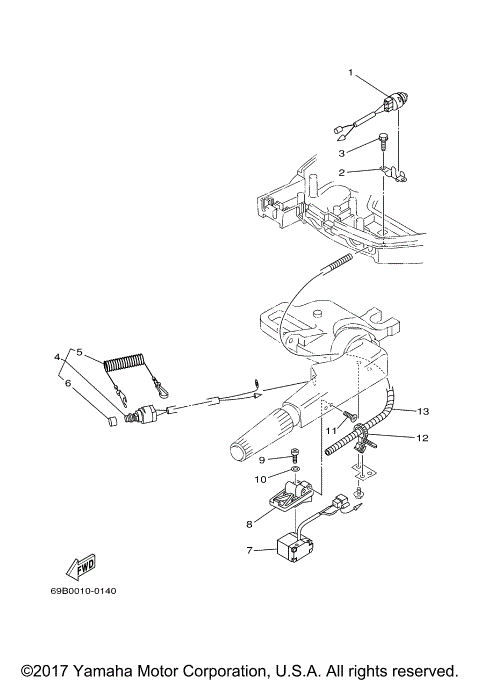 1
3
2
4
5
6
13
11
12
9
10
8
7
FWD
69B0010-0140

©2017 Yamaha Motor Corporation, U.S.A. All rights reserved.