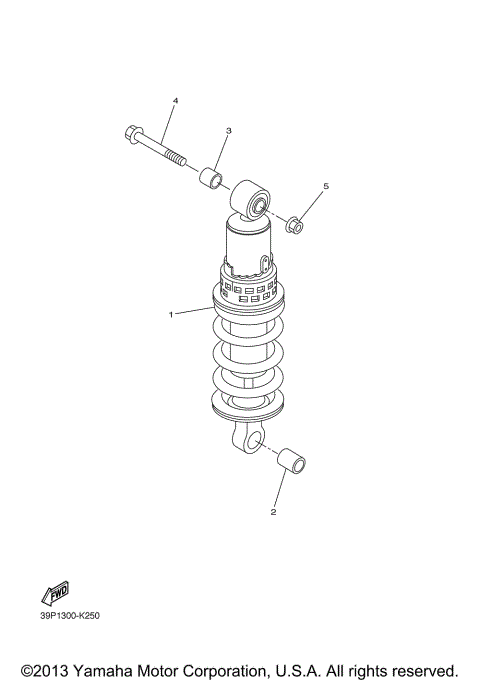 4

3

5

1

2

FWD

39P1300-K250

©2013 Yamaha Motor Corporation, U.S.A. All rights reserved.