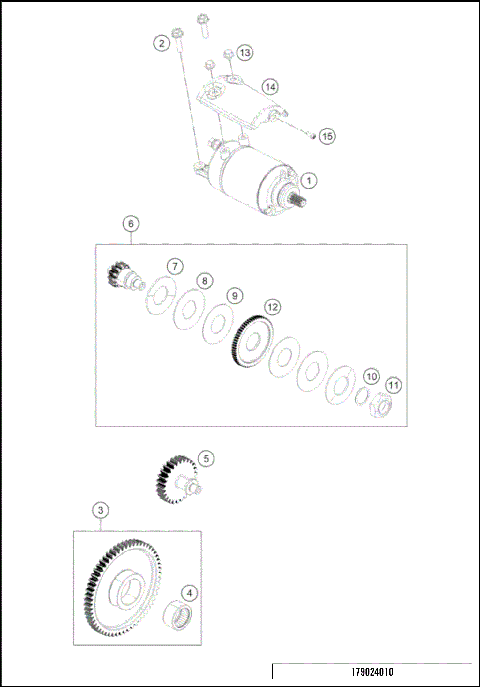 2
13
14
15
1
6
7
8
9
12
10
11
5
3
4
179024010