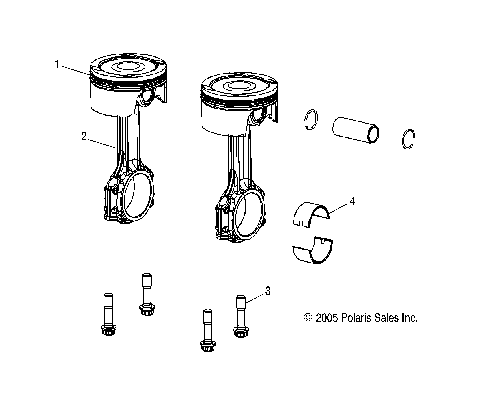 1
2
4
3
© 2005 Polaris Sales Inc.