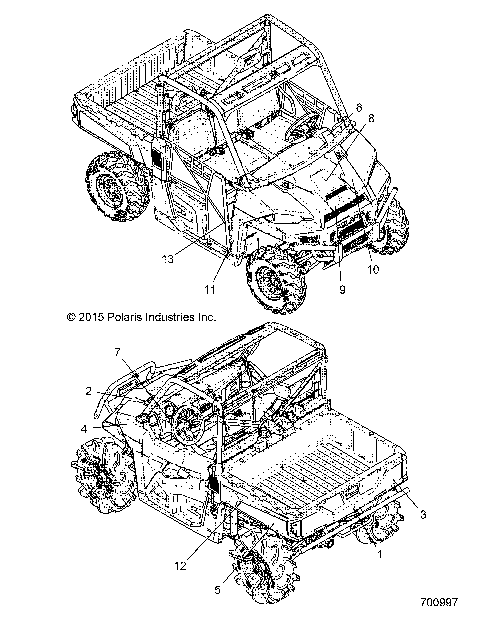 6
8
13
11
9
10
© 2015 Polaris Industries Inc.
7
2
4
3
12
1
5
700997